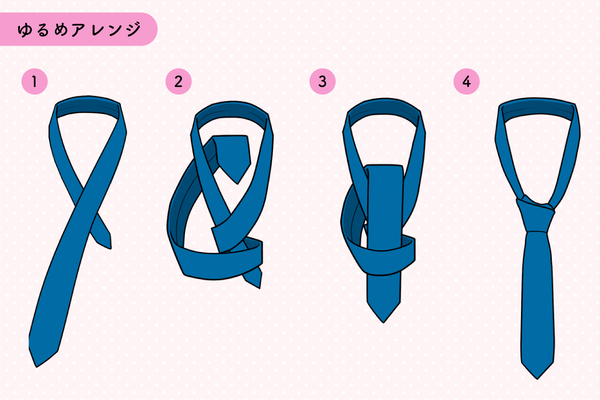 ゆるめアレンジ

1

2

3

4