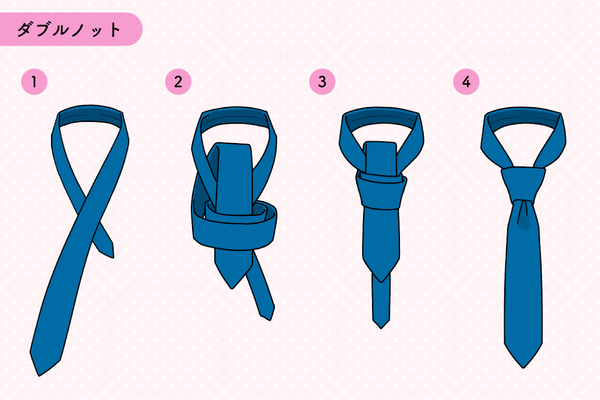 ダブルノット

1

2

3

4